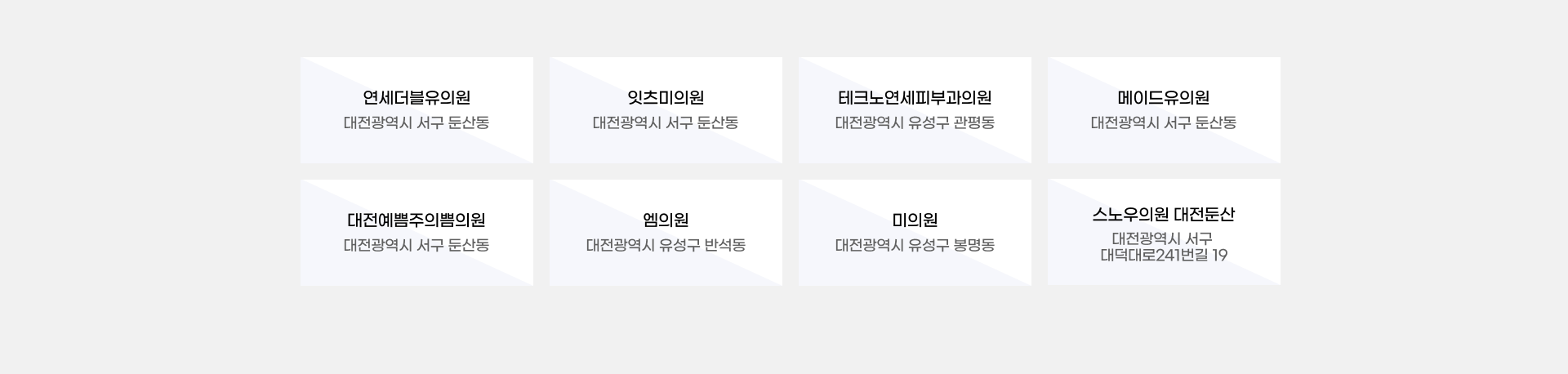 연세더블유의원
대전광역시 서구 둔산동

잇츠미의원
대전광역시 서구 둔산동

테크노연세피부과의원
대전광역시 유성구 관평동

메이드유의원
대전광역시 서구 둔산동

대전예쁨주의쁨의원
대전광역시 서구 둔산동

엠의원
대전광역시 유성구 반석동

미의원
대전광역시 유성구 봉명동

스노우의원 대전둔산
대전광역시 서구
대덕대로241번길 19